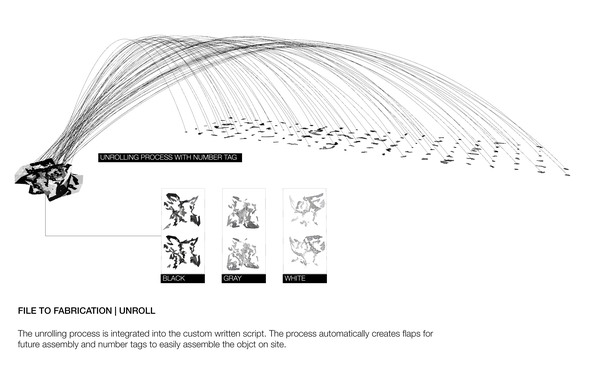 UNROLLING PROCESS WITH NUMBER TAG

BLACK

GRAY

WHITE

FILE TO FABRICATION | UNROLL

The unrolling process is integrated into the custom written script. The process automatically creates flaps for future assembly and number tags to easily assemble the objct on site.