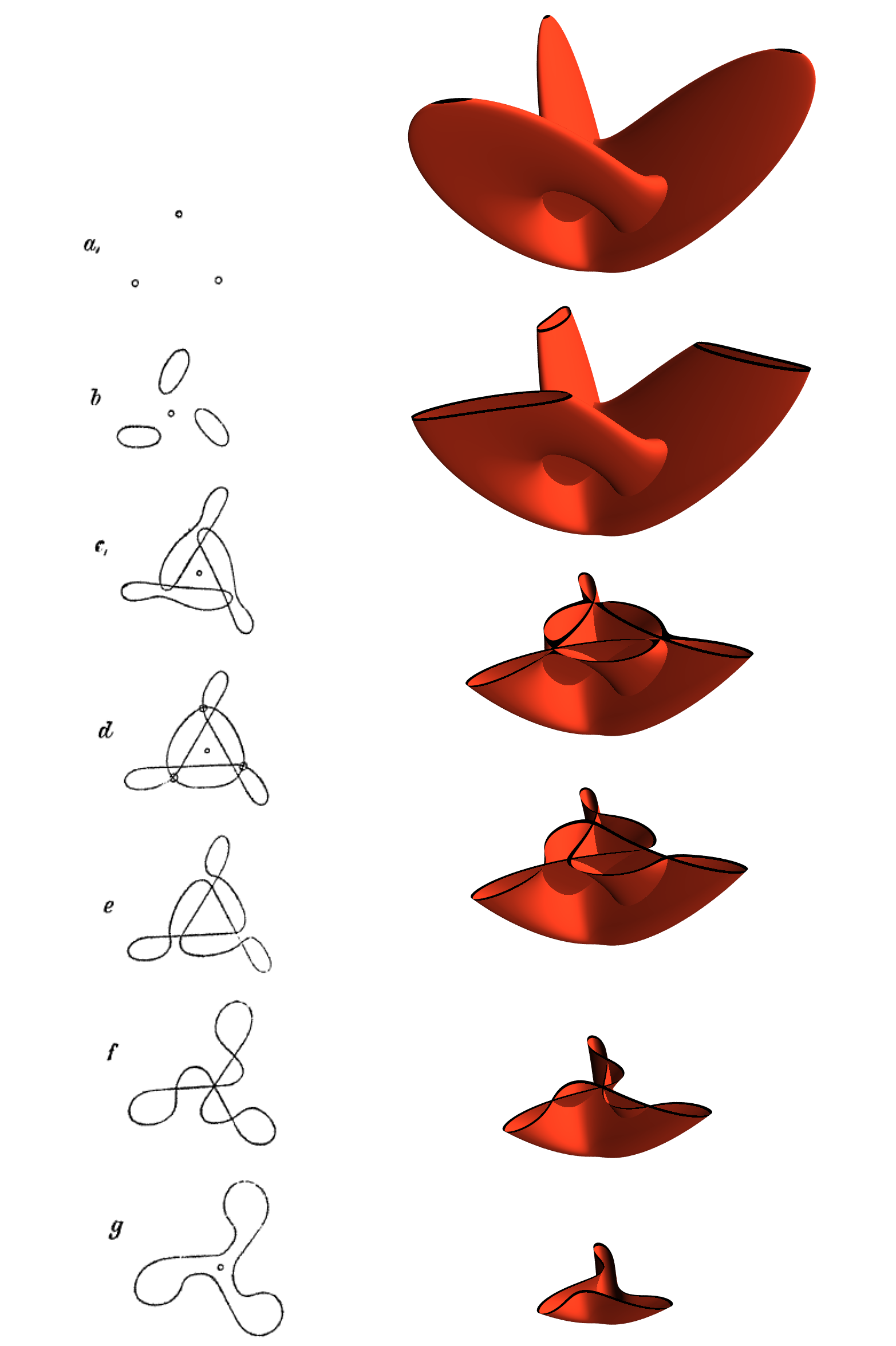 a,

b

c,

d

e

f

g